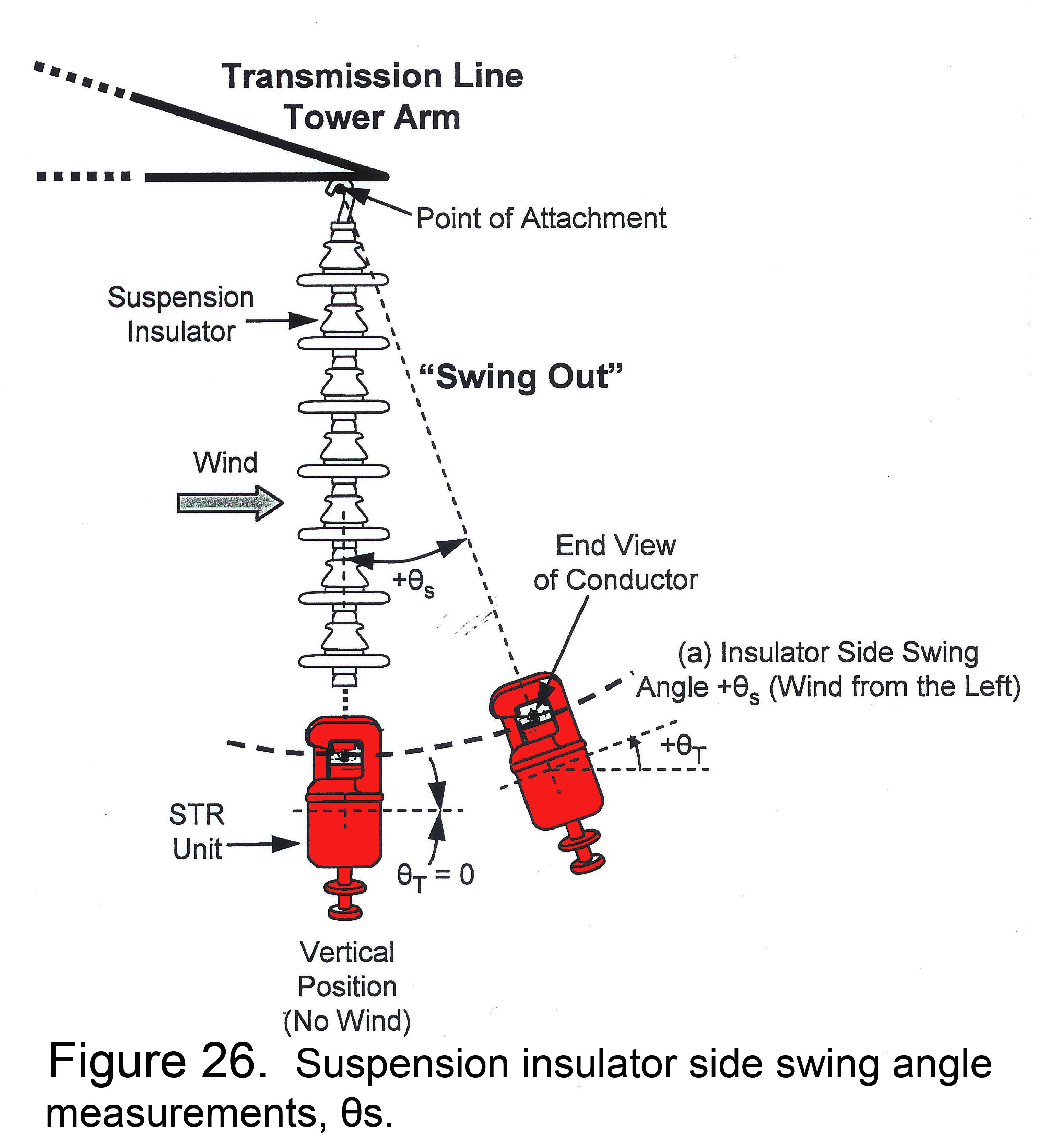 Transmission Line
Tower Arm

Point of Attachment

Suspension
Insulator

"Swing Out"

Wind

End View
of Conductor

$+\theta_s$

(a) Insulator Side Swing
Angle $+\theta_s$ (Wind from the Left)

$+\theta_T$

STR
Unit

$\theta_T = 0$

Vertical
Position
(No Wind)

Figure 26. Suspension insulator side swing angle measurements, θs.