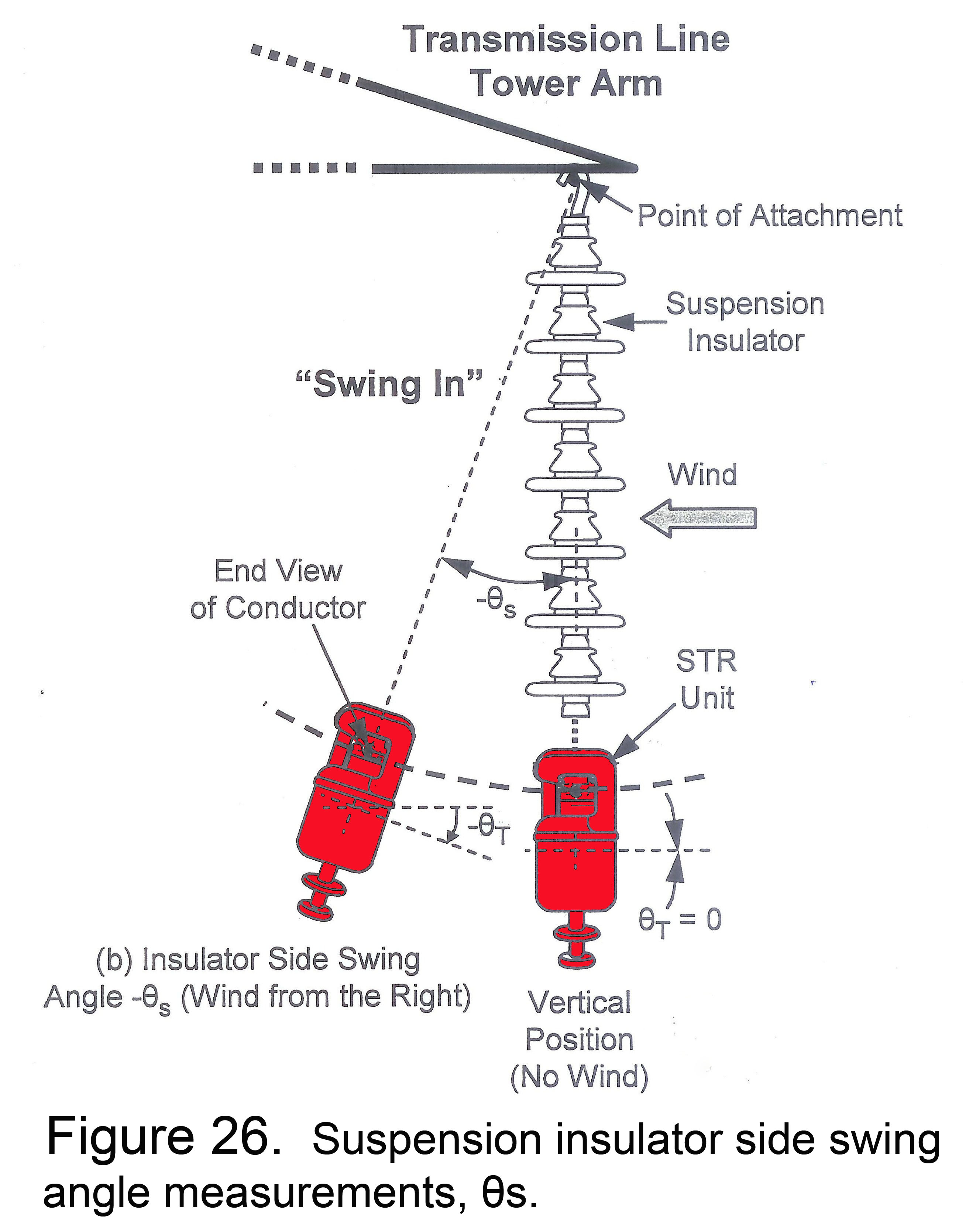 Transmission Line Tower Arm

Point of Attachment

Suspension Insulator

"Swing In"

Wind

End View of Conductor

$-\theta_s$

STR Unit

$-\theta_T$

$\theta_T = 0$

(b) Insulator Side Swing Angle $-\theta_s$ (Wind from the Right)

Vertical Position (No Wind)

Figure 26. Suspension insulator side swing angle measurements, θs.